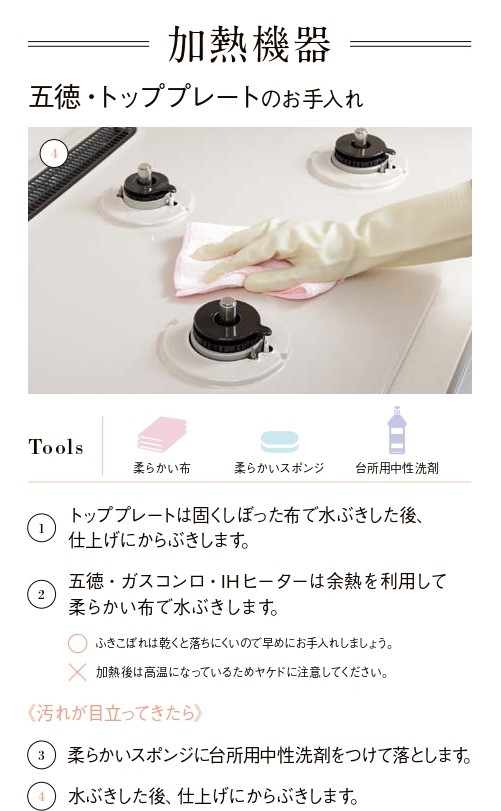 加熱機器

五徳・トッププレートのお手入れ

4

Tools

柔らかい布

柔らかいスポンジ

台所用中性洗剤

1 トッププレートは固くしぼった布で水ぶきした後、仕上げにからぶきします。

2 五徳・ガスコンロ・IHヒーターは余熱を利用して柔らかい布で水ぶきします。

○ ふきこぼれは乾くと落ちにくいので早めにお手入れしましょう。

× 加熱後は高温になっているためヤケドに注意してください。

《汚れが目立ってきたら》

3 柔らかいスポンジに台所用中性洗剤をつけて落とします。

4 水ぶきした後、仕上げにからぶきします。